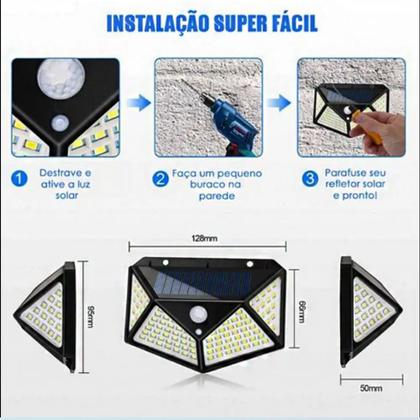 INSTALAÇÃO SUPER FÁCIL

1 Destrave e ative a luz solar

2 Faça um pequeno buraco na parede

3 Parafuse seu refletor solar e pronto!

128mm

95mm

66mm

50mm