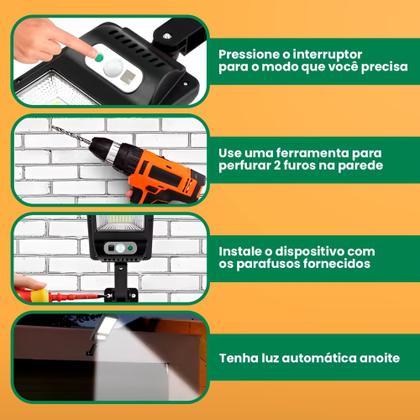 Pressione o interruptor para o modo que você precisa

Use uma ferramenta para perfurar 2 furos na parede

Instale o dispositivo com os parafusos fornecidos

Tenha luz automática anoite