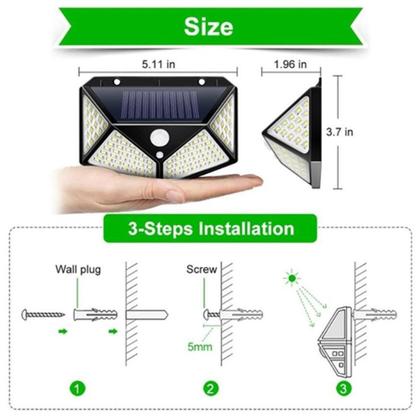 Size

5.11 in

1.96 in

3.7 in

3-Steps Installation

Wall plug

Screw

5mm

1

2

3