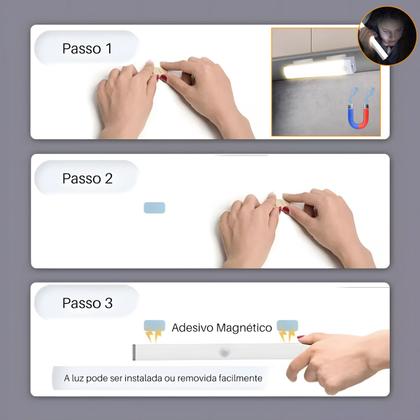 Passo 1

Passo 2

Passo 3

Adesivo Magnético

A luz pode ser instalada ou removida facilmente