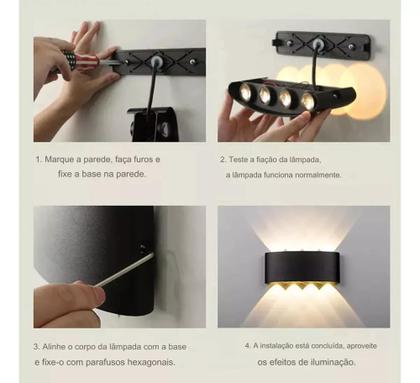 1. Marque a parede, faça furos e fixe a base na parede.

2. Teste a fiação da lâmpada, a lâmpada funciona normalmente.

3. Alinhe o corpo da lâmpada com a base e fixe-o com parafusos hexagonais.

4. A instalação está concluída, aproveite os efeitos de iluminação.