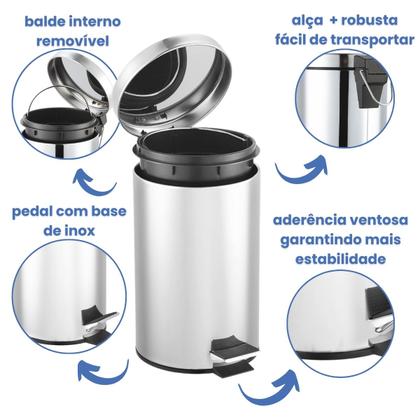 balde interno removível

alça + robusta fácil de transportar

pedal com base de inox

aderência ventosa garantindo mais estabilidade