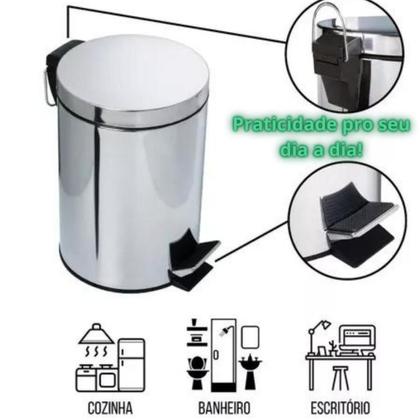 Praticidade pro seu dia a dia!

COZINHA

BANHEIRO

ESCRITÓRIO