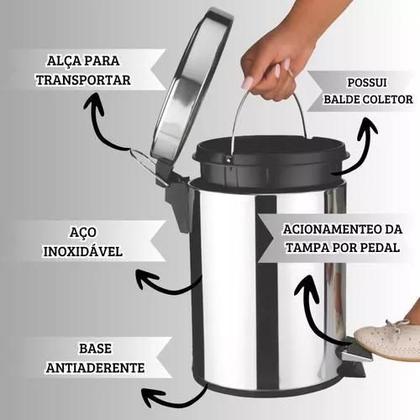 ALÇA PARA TRANSPORTAR

POSSUI BALDE COLETOR

AÇO INOXIDÁVEL

ACIONAMENTEO DA TAMPA POR PEDAL

BASE ANTIADERENTE