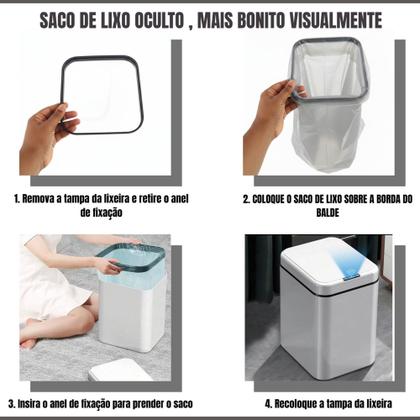 SACO DE LIXO OCULTO , MAIS BONITO VISUALMENTE

1. Remova a tampa da lixeira e retire o anel de fixação

2. COLOQUE O SACO DE LIXO SOBRE A BORDA DO BALDE

3. Insira o anel de fixação para prender o saco

4. Recoloque a tampa da lixeira