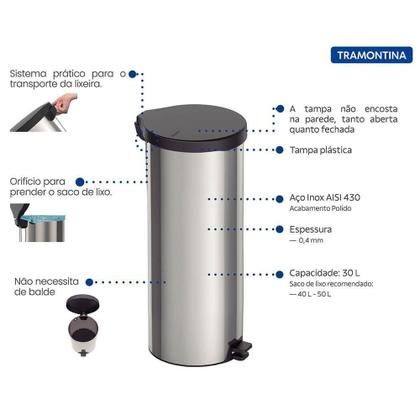 TRAMONTINA

Sistema prático para o transporte da lixeira.

Orifício para prender o saco de lixo.

Não necessita de balde

A tampa não encosta na parede, tanto aberta quanto fechada

Tampa plástica

Aço Inox AISI 430
Acabamento Polido

Espessura
— 0,4 mm

Capacidade: 30 L
Saco de lixo recomendado:
— 40 L - 50 L