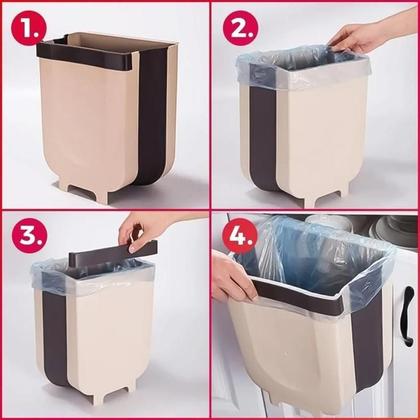 1.

2.

3.

4.