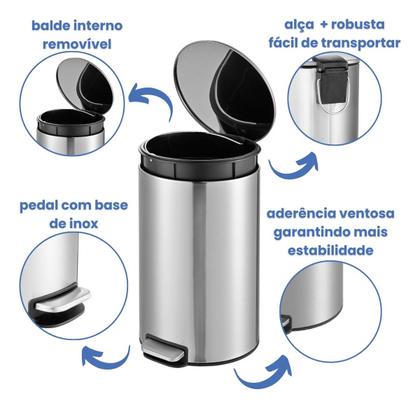 balde interno removível

alça + robusta fácil de transportar

pedal com base de inox

aderência ventosa garantindo mais estabilidade