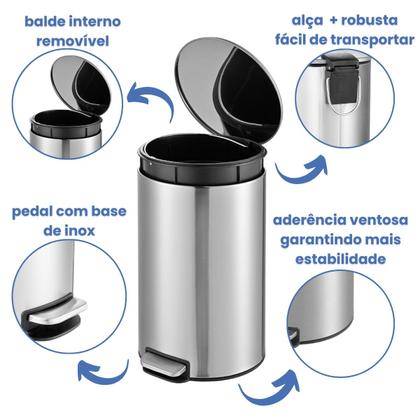 balde interno removível

alça + robusta fácil de transportar

pedal com base de inox

aderência ventosa garantindo mais estabilidade