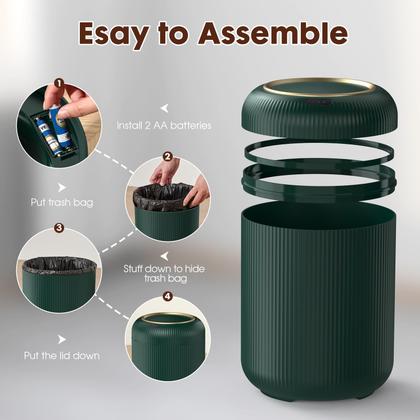 Esay to Assemble

1

Install 2 AA batteries

2

Put trash bag

3

Stuff down to hide trash bag

4

Put the lid down