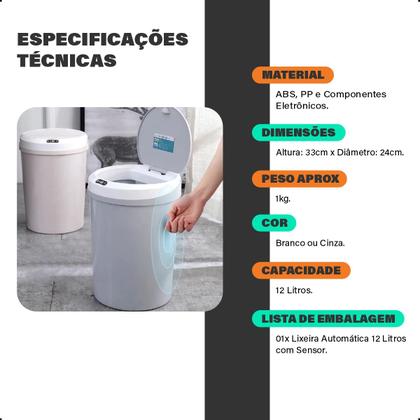 ESPECIFICAÇÕES TÉCNICAS

MATERIAL

ABS, PP e Componentes Eletrônicos.

DIMENSÕES

Altura: 33cm x Diâmetro: 24cm.

PESO APROX

1kg.

COR

Branco ou Cinza.

CAPACIDADE

12 Litros.

LISTA DE EMBALAGEM

01x Lixeira Automática 12 Litros com Sensor.