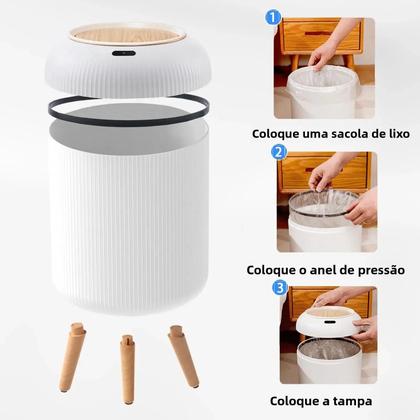 1

Coloque uma sacola de lixo

2

Coloque o anel de pressão

3

Coloque a tampa