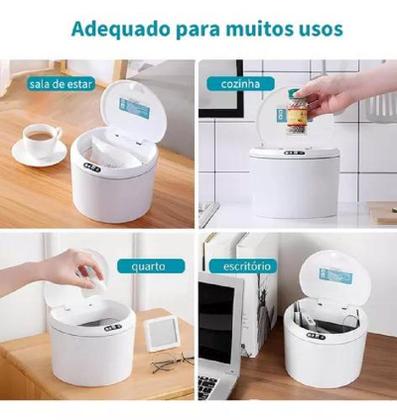 Adequado para muitos usos

sala de estar

cozinha

quarto

escritório