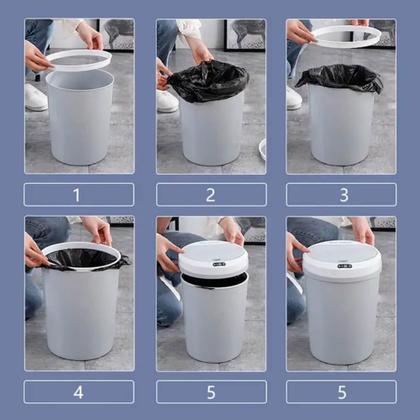 1

2

3

4

5

5