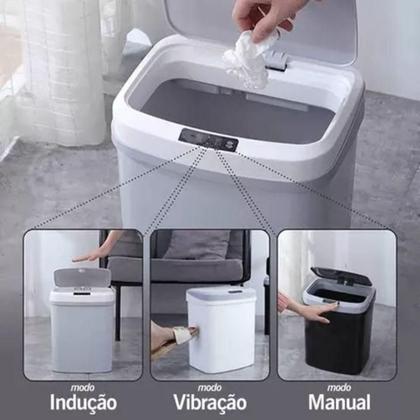 modo
Indução

modo
Vibração

modo
Manual