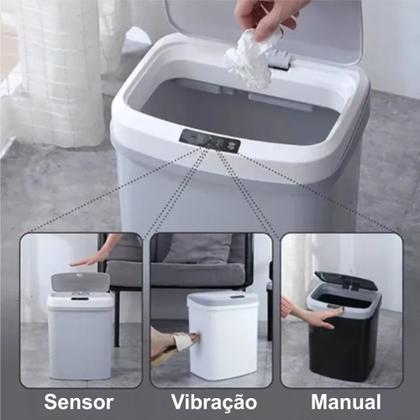 Sensor Vibração Manual