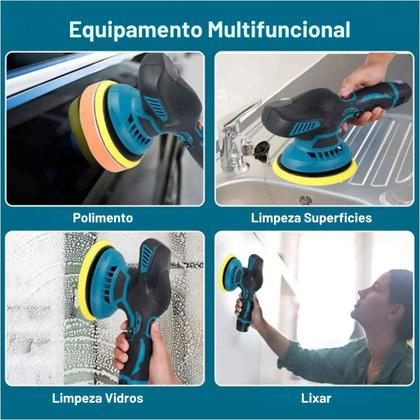 Equipamento Multifuncional

Polimento

Limpeza Superficies

Limpeza Vidros

Lixar