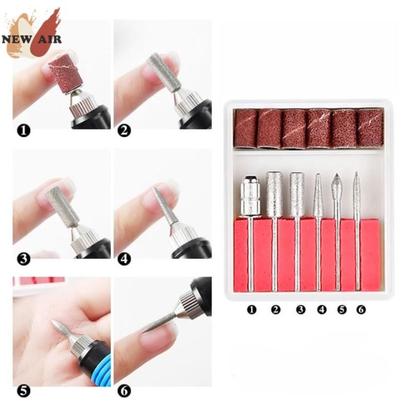 NEW AIR

1
2
3
4
5
6

1 2 3 4 5 6