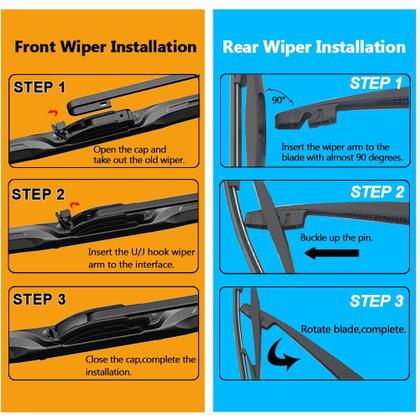 Front Wiper Installation

STEP 1

Open the cap and take out the old wiper.

STEP 2

Insert the U/J hook wiper arm to the interface.

STEP 3

Close the cap,complete the installation.

Rear Wiper Installation

STEP 1

90°

Insert the wiper arm to the blade with almost 90 degrees.

STEP 2

Buckle up the pin.

STEP 3

Rotate blade,complete.