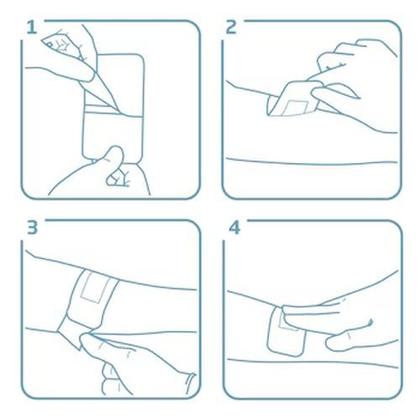 1

2

3

4