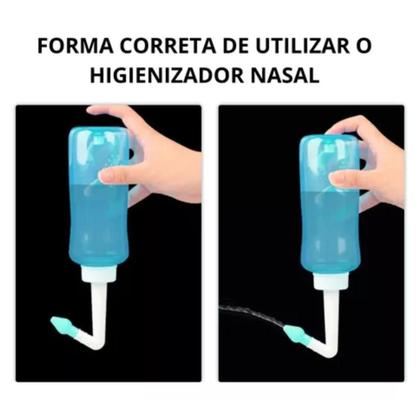 FORMA CORRETA DE UTILIZAR O HIGIENIZADOR NASAL