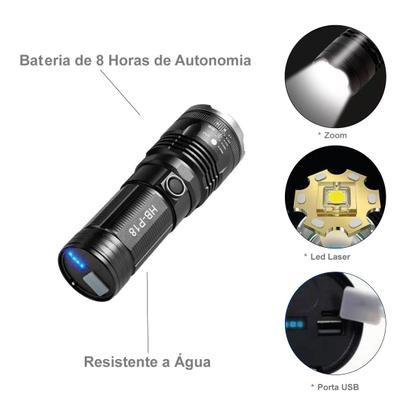 Bateria de 8 Horas de Autonomia

HB-P18

Resistente a Água

* Zoom

* Led Laser

* Porta USB