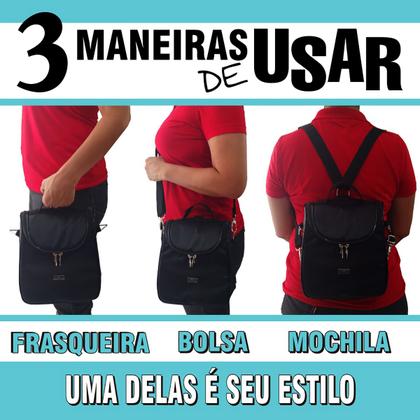 3 MANEIRAS DE USAR

FRASQUEIRA BOLSA MOCHILA

UMA DELAS É SEU ESTILO