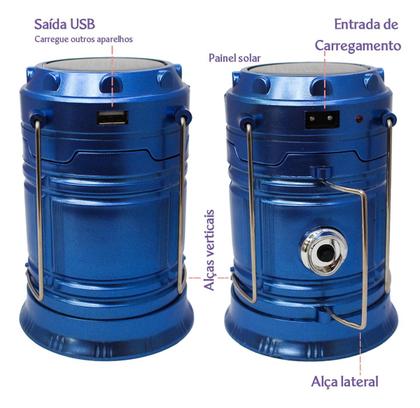 Saída USB
Carregue outros aparelhos

Entrada de Carregamento

Painel solar

Alças verticais

Alça lateral