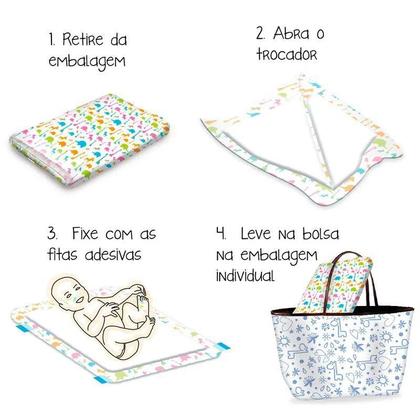 1. Retire da embalagem

2. Abra o trocador

3. Fixe com as fitas adesivas

4. Leve na bolsa na embalagem individual