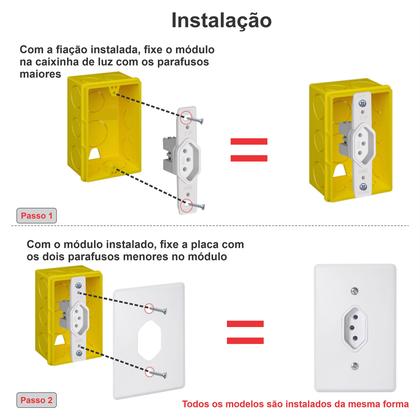 Instalação

Com a fiação instalada, fixe o módulo na caixinha de luz com os parafusos maiores

Passo 1

Com o módulo instalado, fixe a placa com os dois parafusos menores no módulo

Passo 2

Todos os modelos são instalados da mesma forma