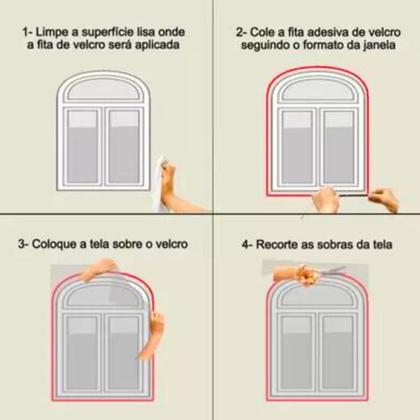 1- Limpe a superfície lisa onde a fita de velcro será aplicada

2- Cole a fita adesiva de velcro seguindo o formato da janela

3- Coloque a tela sobre o velcro

4- Recorte as sobras da tela