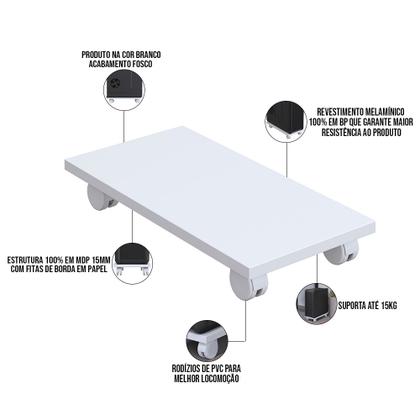 PRODUTO NA COR BRANCO
ACABAMENTO FOSCO

REVESTIMENTO MELAMÍNICO
100% EM BP QUE GARANTE MAIOR
RESISTÊNCIA AO PRODUTO

ESTRUTURA 100% EM MDP 15MM
COM FITAS DE BORDA EM PAPEL

SUPORTA ATÉ 15KG

RODÍZIOS DE PVC PARA
MELHOR LOCOMOÇÃO