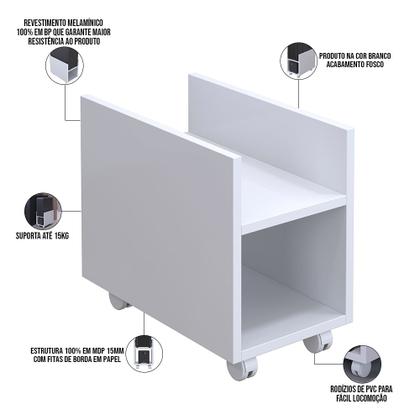 REVESTIMENTO MELAMÍNICO 100% EM BP QUE GARANTE MAIOR RESISTÊNCIA AO PRODUTO

PRODUTO NA COR BRANCO ACABAMENTO FOSCO

SUPORTA ATÉ 15KG

ESTRUTURA 100% EM MDP 15MM COM FITAS DE BORDA EM PAPEL

RODÍZIOS DE PVC PARA FÁCIL LOCOMOÇÃO