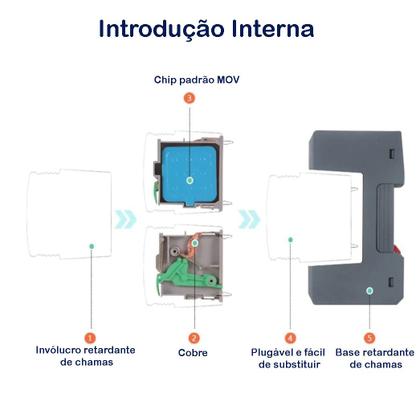 Introdução Interna

Chip padrão MOV

3

1
Invólucro retardante de chamas

2
Cobre

4
Plugável e fácil de substituir

5
Base retardante de chamas