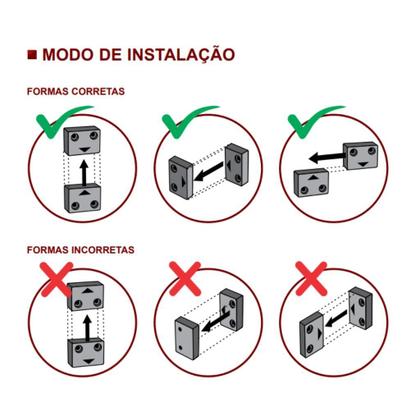 MODO DE INSTALAÇÃO

FORMAS CORRETAS

FORMAS INCORRETAS