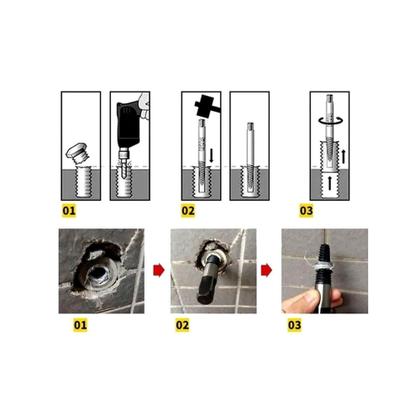 01

02

03

01

02

03