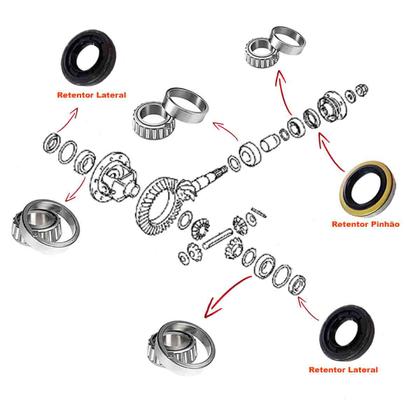 Retentor Lateral

Retentor Pinhão

Retentor Lateral