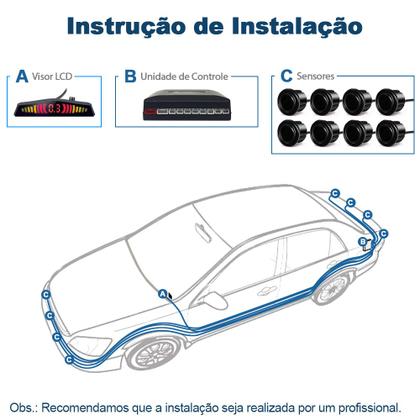 Instrução de Instalação

A Visor LCD

0.3

B Unidade de Controle

C Sensores

C
C
C
C
B
A
C
C
C
C

Obs.: Recomendamos que a instalação seja realizada por um profissional.