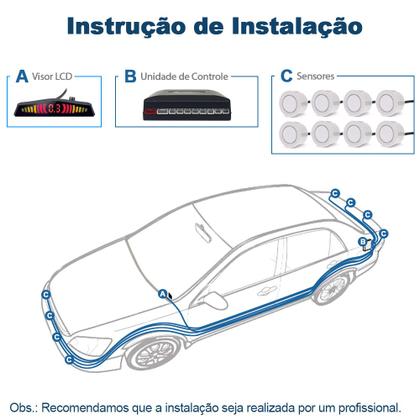 Instrução de Instalação

A Visor LCD

0.3

B Unidade de Controle

C Sensores

C
C
C
C
B
A
C
C
C
C

Obs.: Recomendamos que a instalação seja realizada por um profissional.