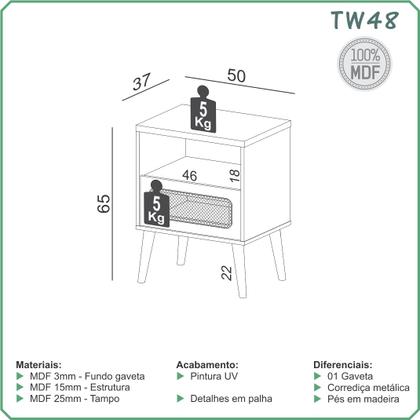 TW48

100%
MDF

37

50

5
Kg

46

18

65

5
Kg

22

Materiais:
MDF 3mm - Fundo gaveta
MDF 15mm - Estrutura
MDF 25mm - Tampo

Acabamento:
Pintura UV
Detalhes em palha

Diferenciais:
01 Gaveta
Corrediça metálica
Pés em madeira