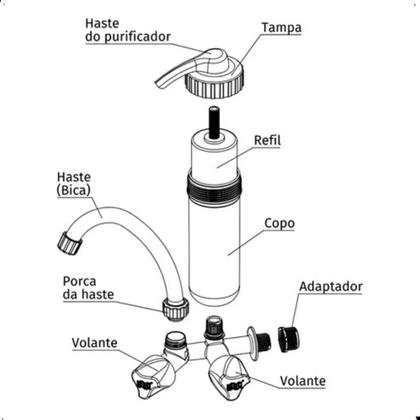 Haste do purificador

Tampa

Refil

Haste (Bica)

Copo

Porca da haste

Adaptador

Volante

Volante