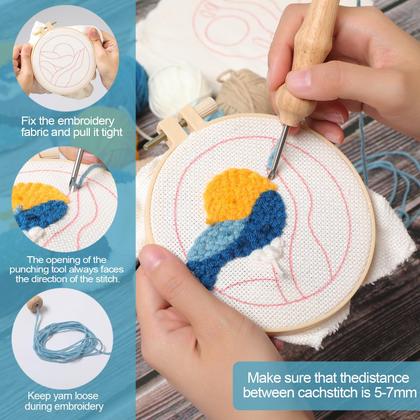 Fix the embroidery fabric and pull it tight

The opening of the punching tool always faces the direction of the stitch.

Keep yarn loose during embroidery

Make sure that thedistance between cachstitch is 5-7mm