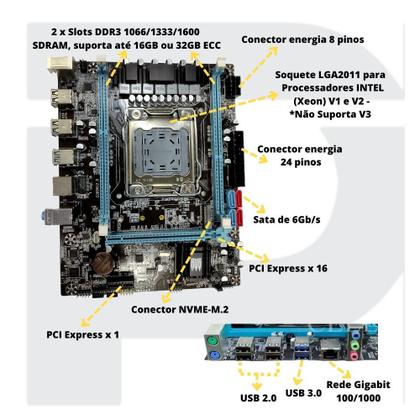 2 x Slots DDR3 1066/1333/1600 SDRAM, suporta até 16GB ou 32GB ECC

Conector energia 8 pinos

Soquete LGA2011 para Processadores INTEL (Xeon) V1 e V2 - *Não Suporta V3

Conector energia 24 pinos

Sata de 6Gb/s

PCI Express x 16

Conector NVME-M.2

PCI Express x 1

USB 2.0

USB 3.0

Rede Gigabit 100/1000