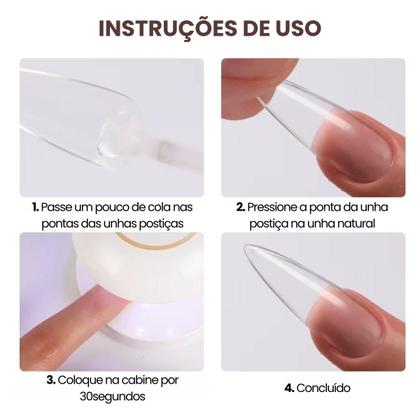 INSTRUÇÕES DE USO

1. Passe um pouco de cola nas pontas das unhas postiças

2. Pressione a ponta da unha postiça na unha natural

3. Coloque na cabine por 30segundos

4. Concluído