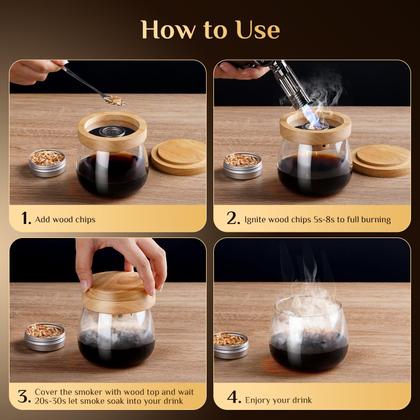 How to Use

1. Add wood chips

2. Ignite wood chips 5s-8s to full burning

3. Cover the smoker with wood top and wait 20s-30s let smoke soak into your drink

4. Enjoy your drink