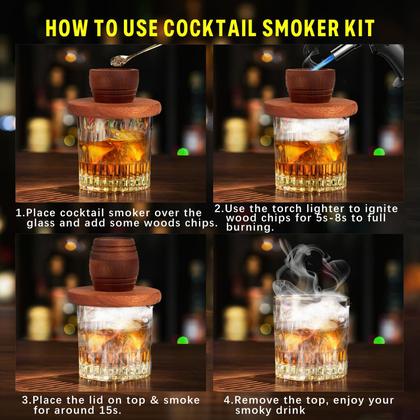 HOW TO USE COCKTAIL SMOKER KIT

1.Place cocktail smoker over the glass and add some woods chips.

2.Use the torch lighter to ignite wood chips for 5s-8s to full burning.

3.Place the lid on top & smoke for around 15s.

4.Remove the top, enjoy your smoky drink