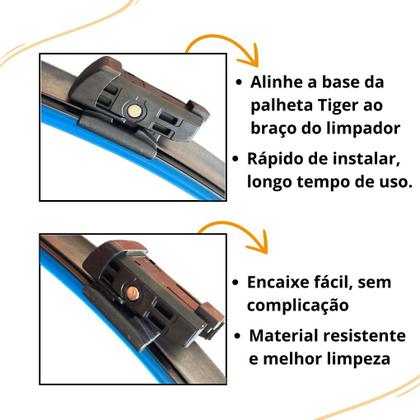 • Alinhe a base da palheta Tiger ao braço do limpador

• Rápido de instalar, longo tempo de uso.

• Encaixe fácil, sem complicação

• Material resistente e melhor limpeza