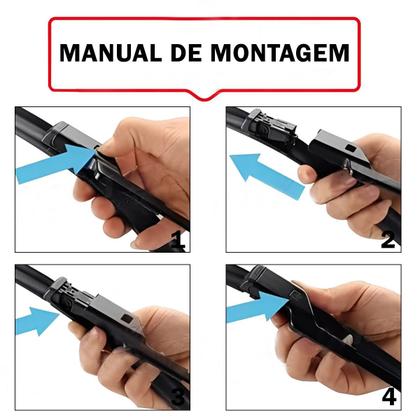 MANUAL DE MONTAGEM

1

2

3

4