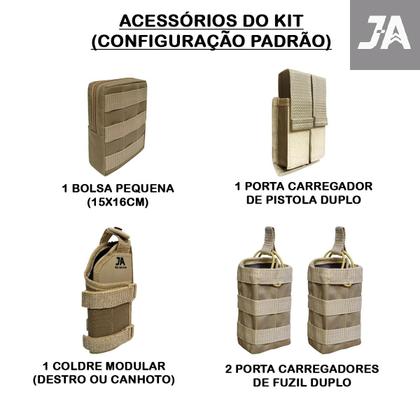 ACESSÓRIOS DO KIT
(CONFIGURAÇÃO PADRÃO)

JA

1 BOLSA PEQUENA
(15X16CM)

1 PORTA CARREGADOR
DE PISTOLA DUPLO

JA

1 COLDRE MODULAR
(DESTRO OU CANHOTO)

2 PORTA CARREGADORES
DE FUZIL DUPLO