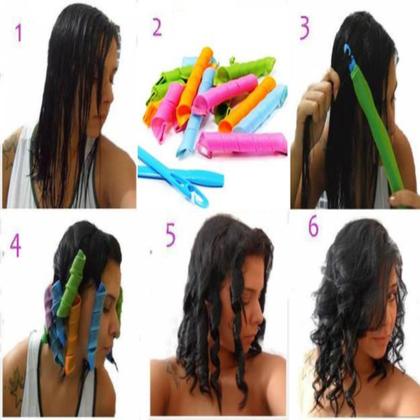 1
2
3
4
5
6